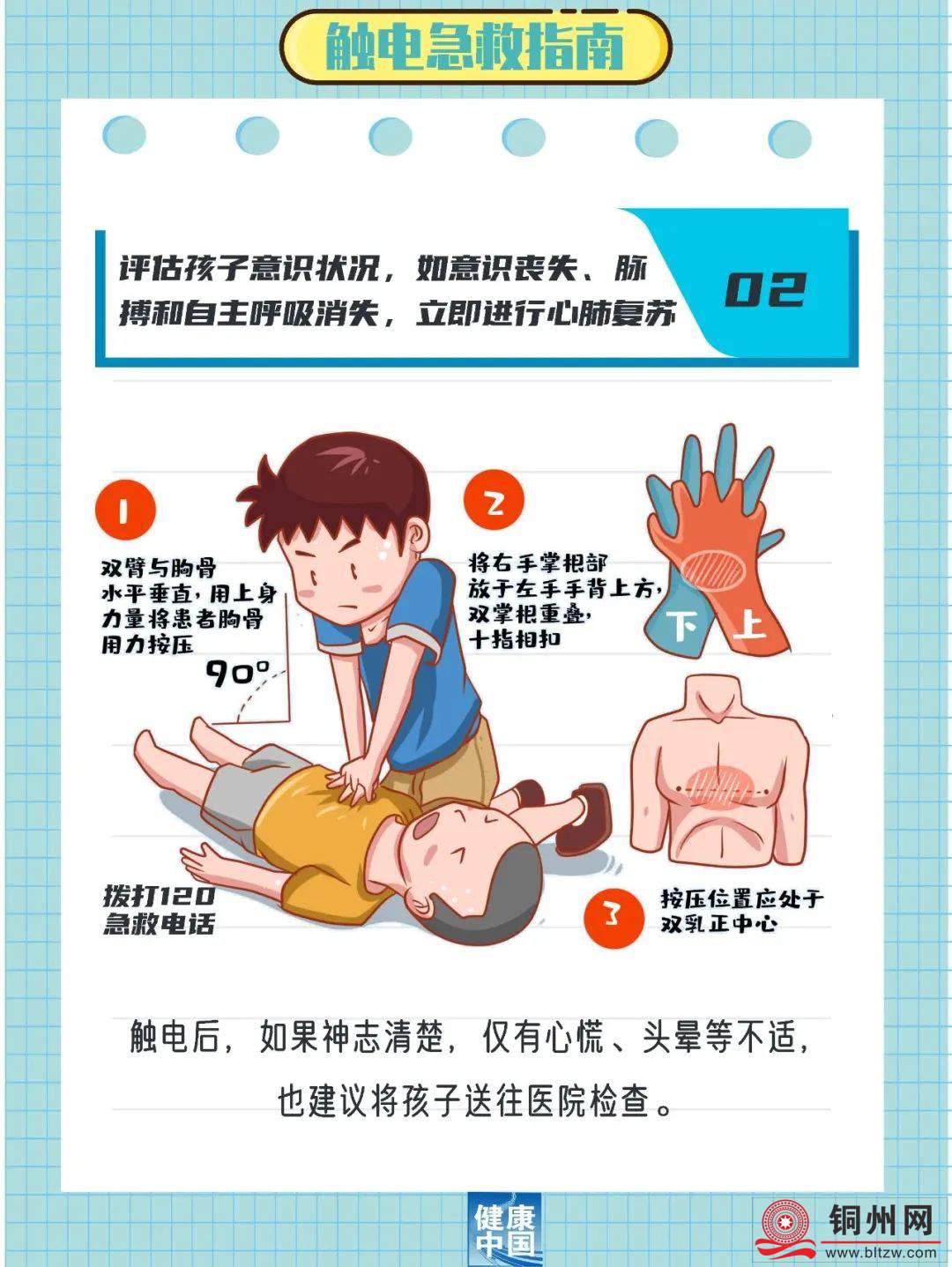 触电急救指南

评估孩子意识状况，如意识丧失、脉搏和自主呼吸消失，立即进行心肺复苏

02

1

双臂与胸骨水平垂直，用上身力量将患者胸骨用力按压

90°

2

将右手掌根部放于左手手背上方，双掌根重叠，十指相扣

下

上

拨打120急救电话

3

按压位置应处于双乳正中心

触电后，如果神志清楚，仅有心慌、头晕等不适，也建议将孩子送往医院检查。

健康中国

铜州网
www.bltzw.com