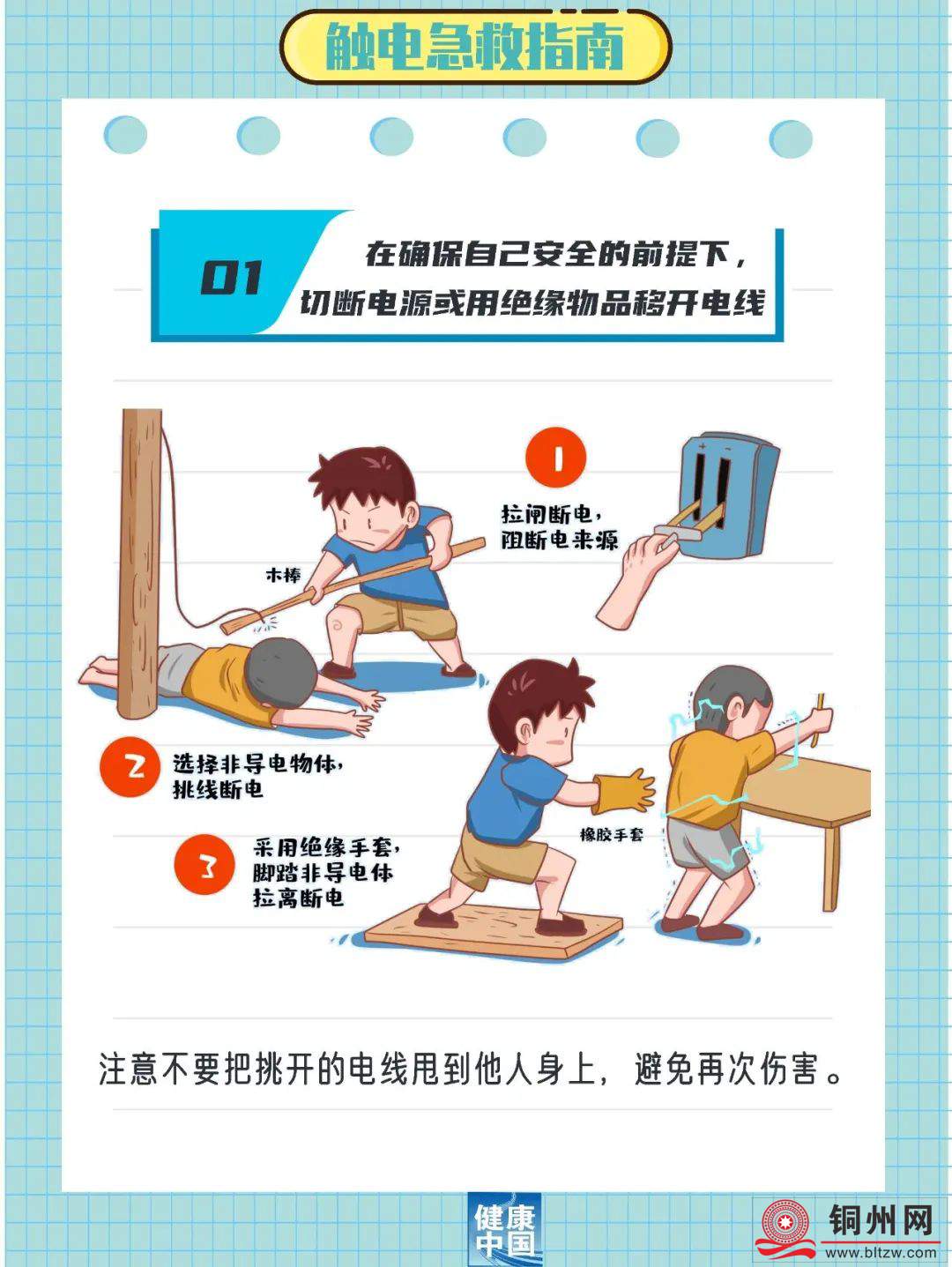 触电急救指南

01 在确保自己安全的前提下，切断电源或用绝缘物品移开电线

1 拉闸断电，阻断电来源

木棒

2 选择非导电物体，挑线断电

3 采用绝缘手套，脚踏非导电体拉离断电

橡胶手套

注意不要把挑开的电线甩到他人身上，避免再次伤害。

健康中国

铜州网
www.bltzw.com