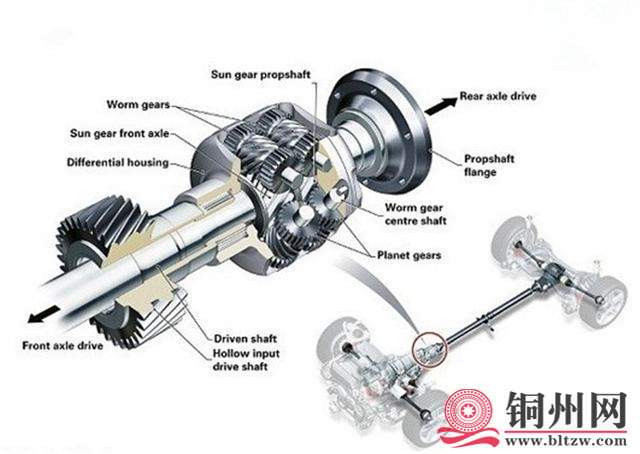 Sun gear propshaft
Worm gears
Sun gear front axle
Differential housing
Rear axle drive
Propshaft flange
Worm gear centre shaft
Planet gears
Driven shaft
Hollow input drive shaft
Front axle drive
铜州网
www.bltzw.com