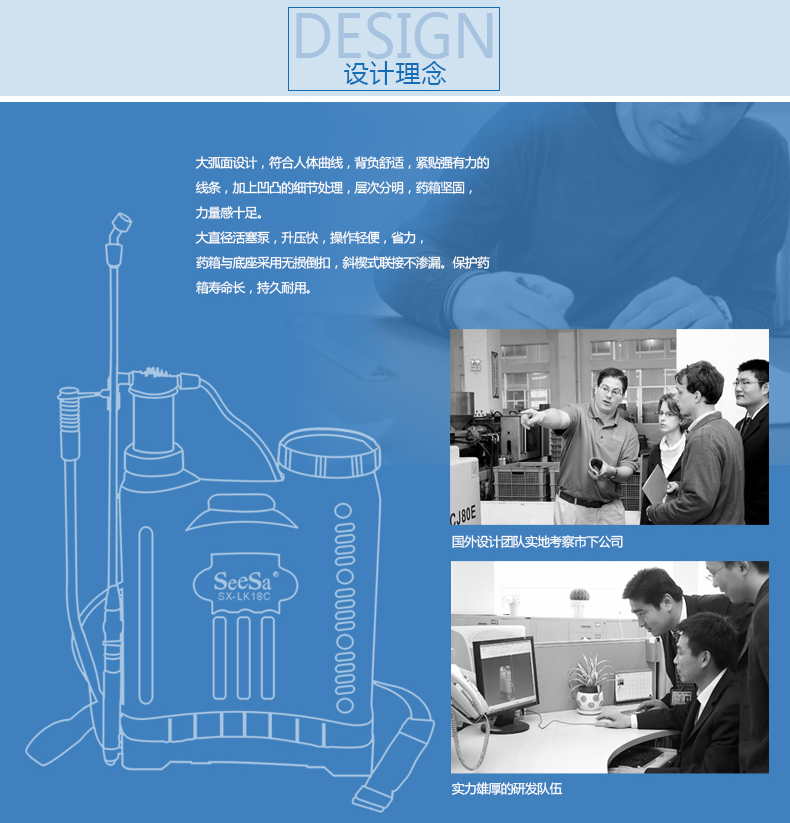 DESIGN
设计理念

大弧面设计，符合人体曲线，背负舒适，紧贴强有力的线条，加上凹凸的细节处理，层次分明，药箱坚固，力量感十足。
大直径活塞泵，升压快，操作轻便，省力，
药箱与底座采用无损倒扣，斜楔式联接不渗漏。保护药箱寿命长，持久耐用。

SeeSa®
SX-LK18C

CJ80E

国外设计团队实地考察市下公司

实力雄厚的研发队伍