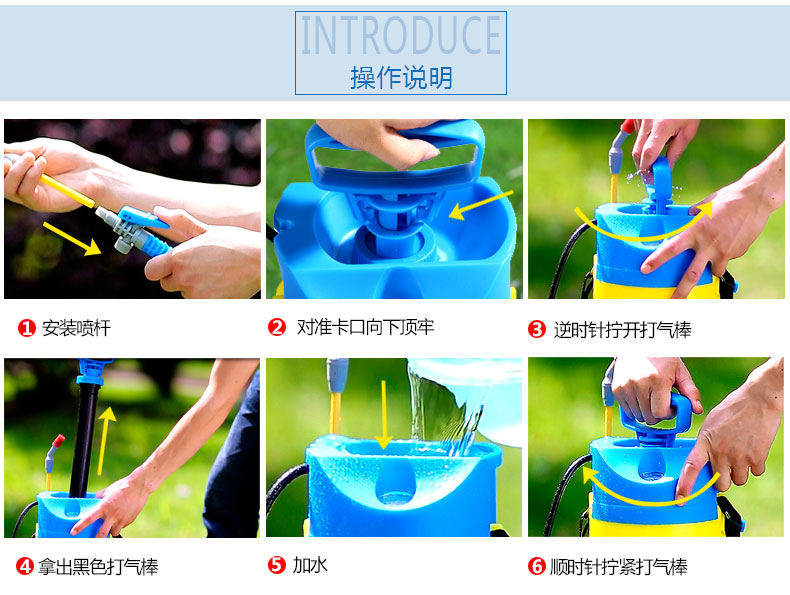 INTRODUCE
操作说明

❶ 安装喷杆

❷ 对准卡口向下顶牢

❸ 逆时针拧开打气棒

❹ 拿出黑色打气棒

❺ 加水

❻ 顺时针拧紧打气棒