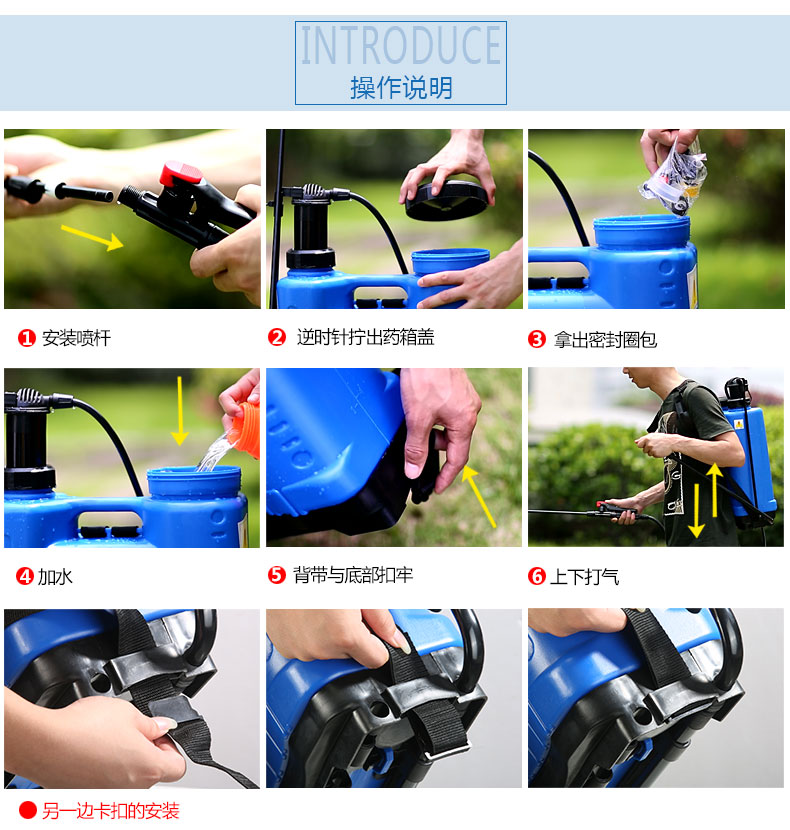 INTRODUCE
操作说明

❶ 安装喷杆

❷ 逆时针拧出药箱盖

❸ 拿出密封圈包

❹ 加水

❺ 背带与底部扣牢

❻ 上下打气

● 另一边卡扣的安装